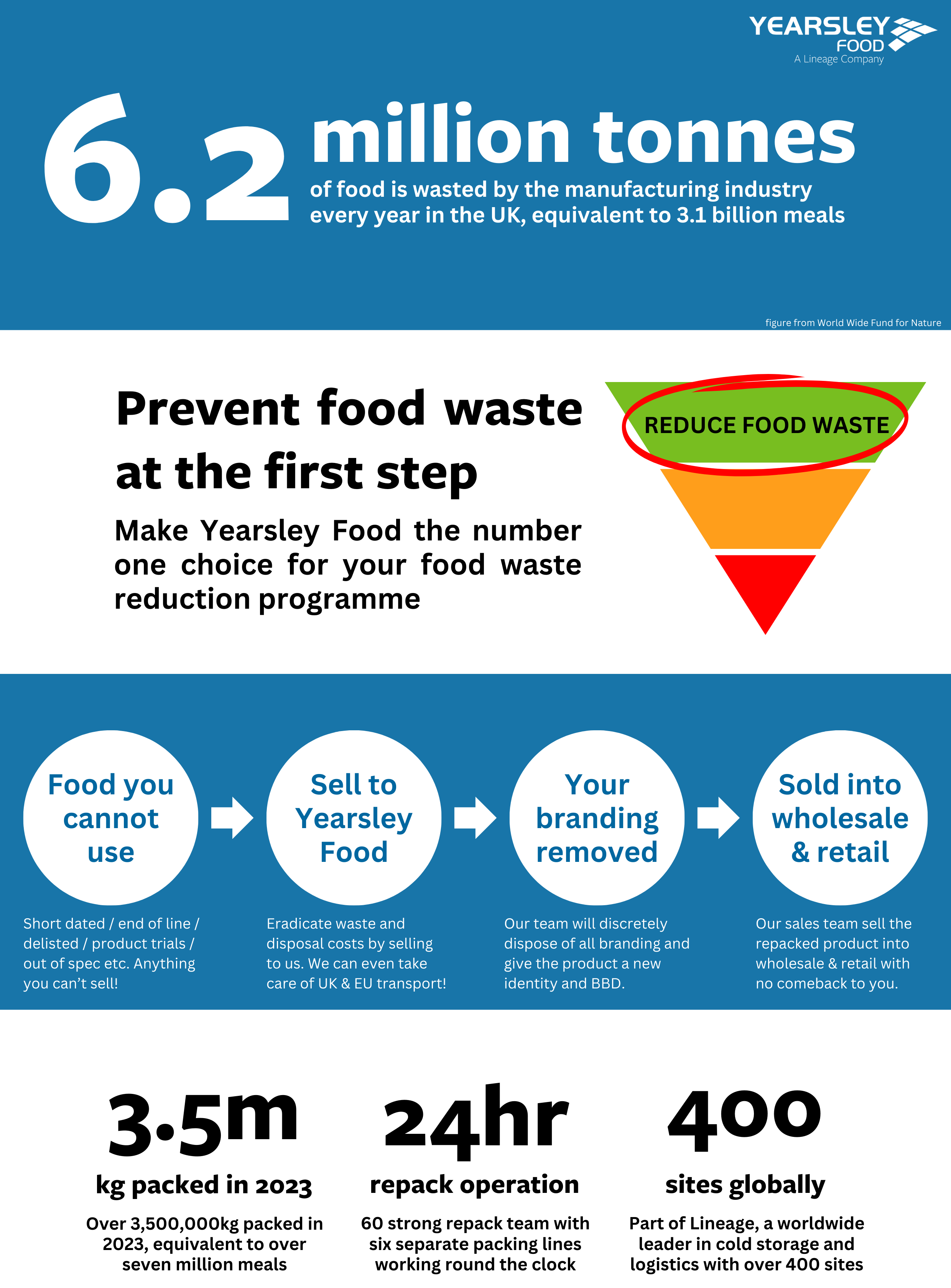 YEARSLEY FOOD
A Lineage Company

6.2 million tonnes
of food is wasted by the manufacturing industry every year in the UK, equivalent to 3.1 billion meals

figure from World Wide Fund for Nature

Prevent food waste at the first step

Make Yearsley Food the number one choice for your food waste reduction programme

REDUCE FOOD WASTE

Food you cannot use

Short dated / end of line / delisted / product trials / out of spec etc. Anything you can't sell!

Sell to Yearsley Food

Eradicate waste and disposal costs by selling to us. We can even take care of UK & EU transport!

Your branding removed

Our team will discretely dispose of all branding and give the product a new identity and BBD.

Sold into wholesale & retail

Our sales team sell the repacked product into wholesale & retail with no comeback to you.

3.5m
kg packed in 2023
Over 3,500,000kg packed in 2023, equivalent to over seven million meals

24hr
repack operation
60 strong repack team with six separate packing lines working round the clock

400
sites globally
Part of Lineage, a worldwide leader in cold storage and logistics with over 400 sites